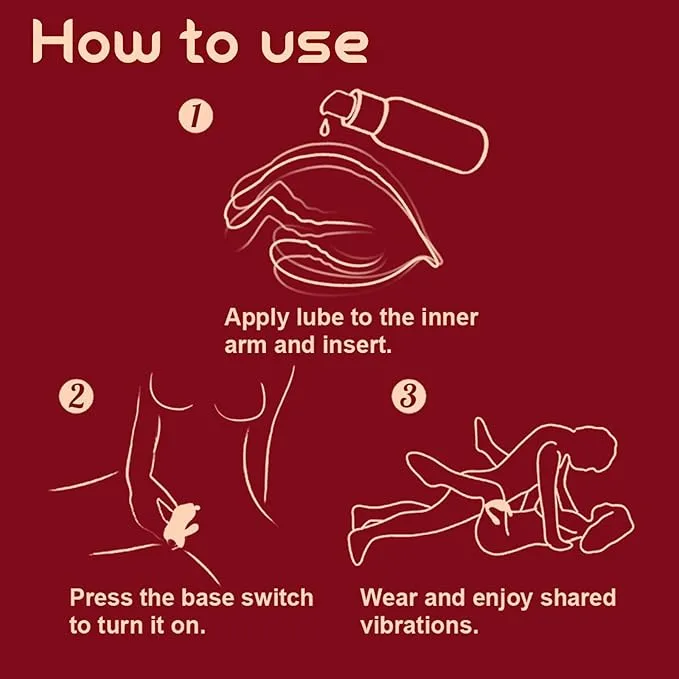 How to use

1

Apply lube to the inner arm and insert.

2

Press the base switch to turn it on.

3

Wear and enjoy shared vibrations.