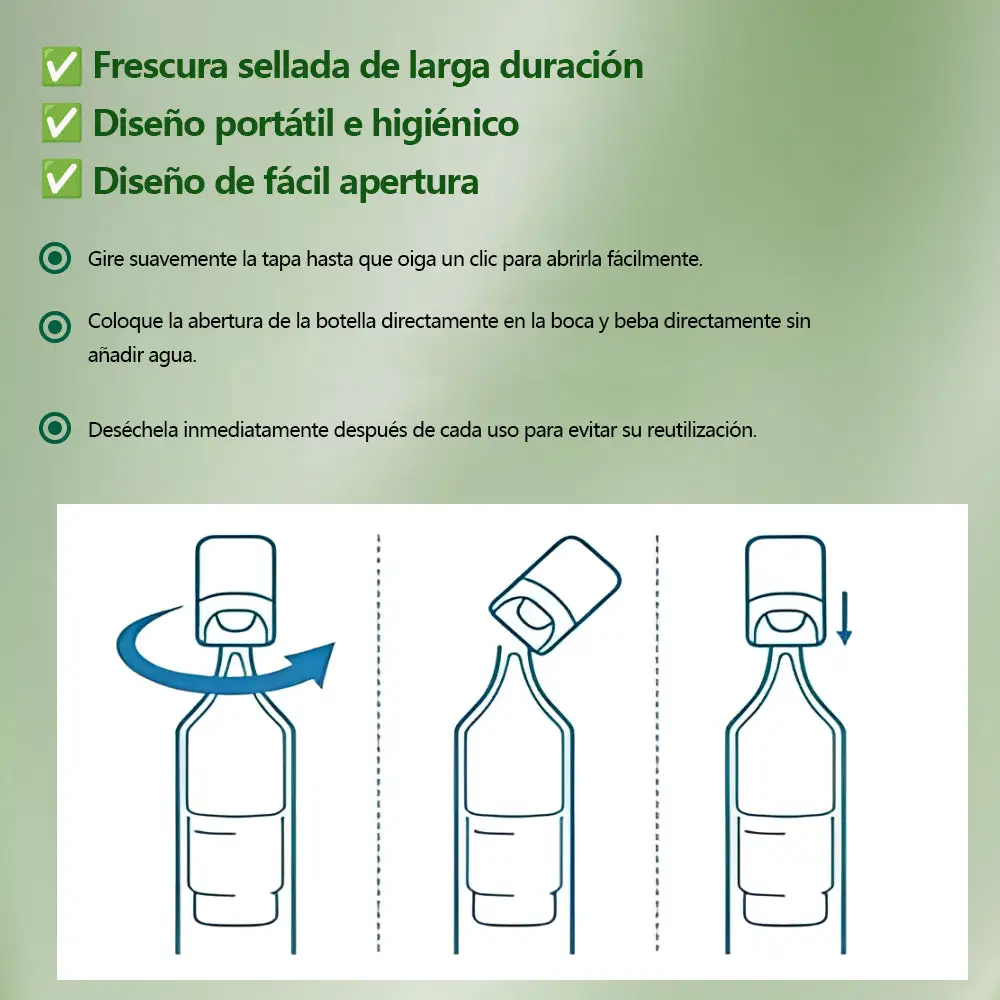 ✅ Frescura sellada de larga duración
✅ Diseño portátil e higiénico
✅ Diseño de fácil apertura

Gire suavemente la tapa hasta que oiga un clic para abrirla fácilmente.

Coloque la abertura de la botella directamente en la boca y beba directamente sin añadir agua.

Deséchela inmediatamente después de cada uso para evitar su reutilización.