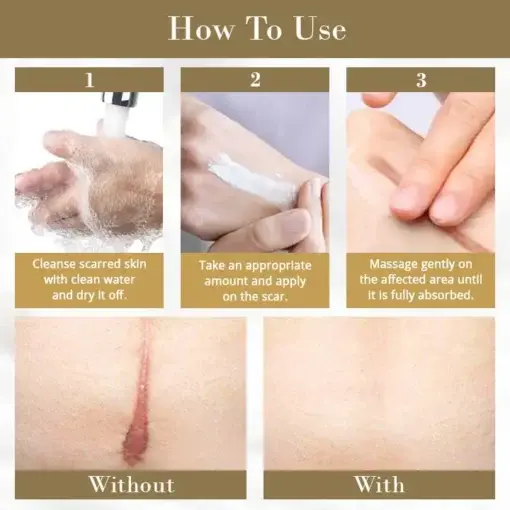 How To Use

1

Cleanse scarred skin with clean water and dry it off.

2

Take an appropriate amount and apply on the scar.

3

Massage gently on the affected area until it is fully absorbed.

Without

With